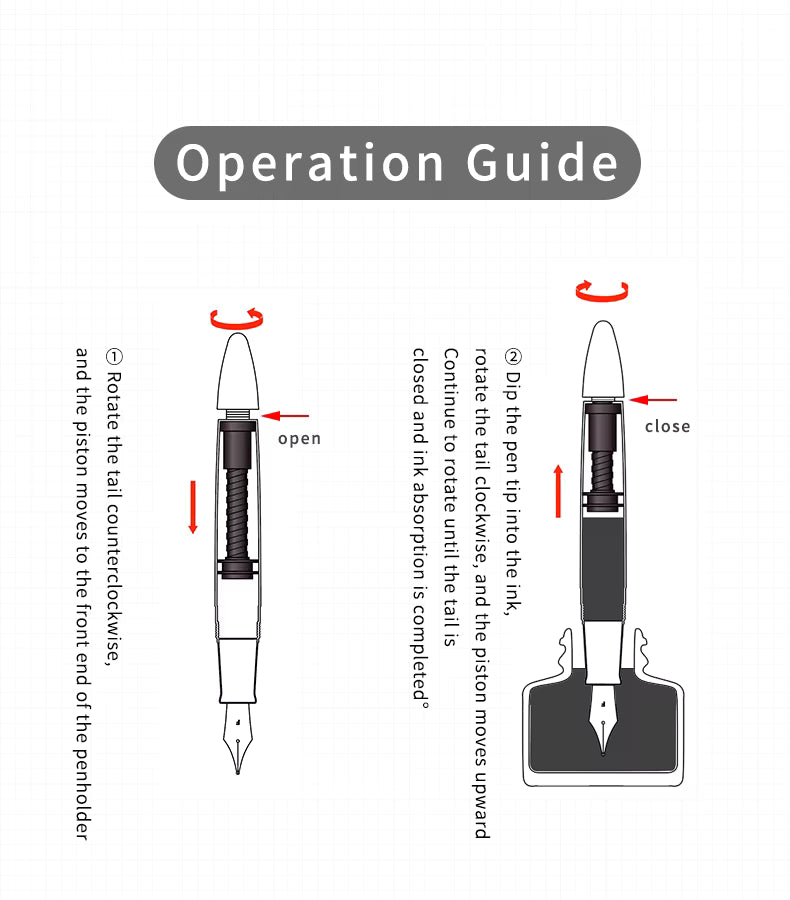 Operation Guide

① Rotate the tail counterclockwise, and the piston moves to the front end of the penholder

open

② Dip the pen tip into the ink, rotate the tail clockwise, and the piston moves upward Continue to rotate until the tail is closed and ink absorption is completed°

close