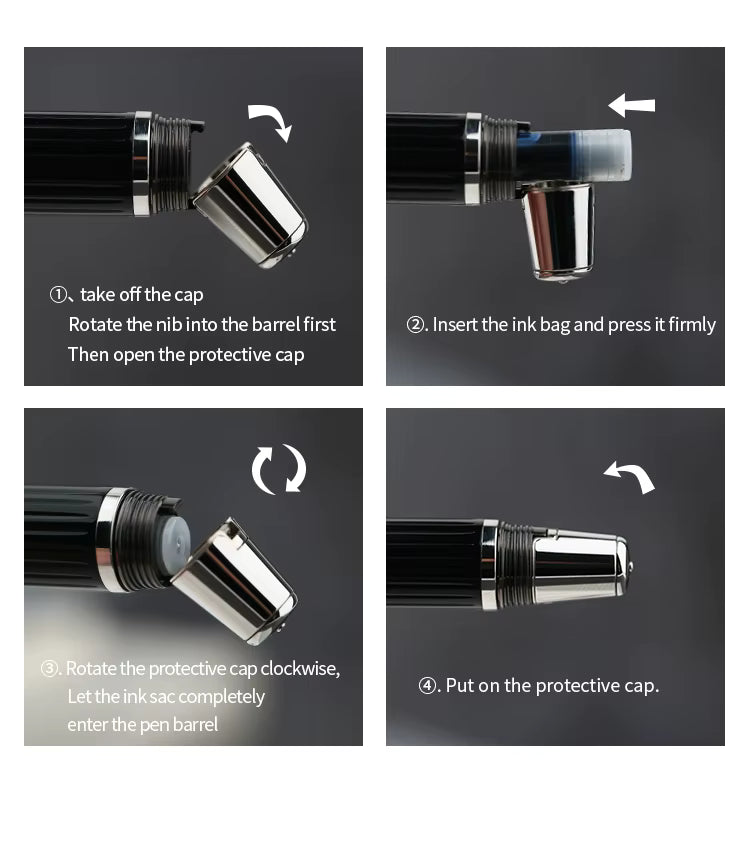 ①、take off the cap
Rotate the nib into the barrel first
Then open the protective cap

②. Insert the ink bag and press it firmly

③. Rotate the protective cap clockwise,
Let the ink sac completely
enter the pen barrel

④. Put on the protective cap.